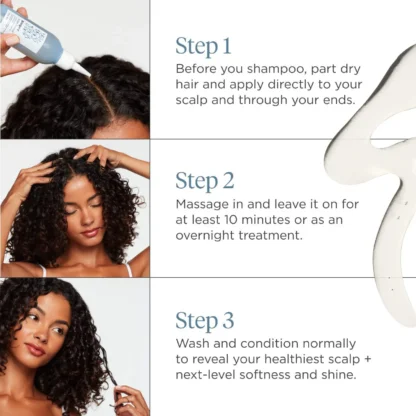 Step 1
Before you shampoo, part dry hair and apply directly to your scalp and through your ends.

Step 2
Massage in and leave it on for at least 10 minutes or as an overnight treatment.

Step 3
Wash and condition normally to reveal your healthiest scalp + next-level softness and shine.