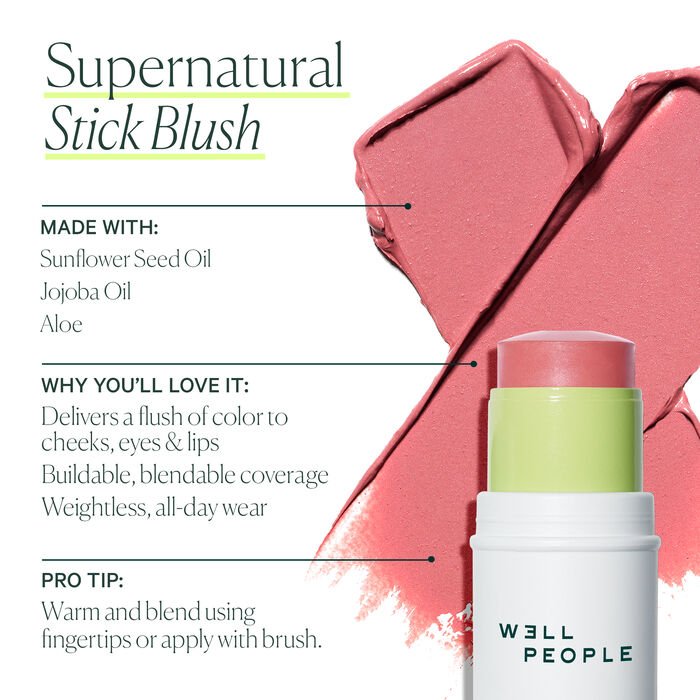 Supernatural
Stick Blush

MADE WITH:
Sunflower Seed Oil
Jojoba Oil
Aloe

WHY YOU'LL LOVE IT:
Delivers a flush of color to cheeks, eyes & lips
Buildable, blendable coverage
Weightless, all-day wear

PRO TIP:
Warm and blend using fingertips or apply with brush.

WELL
PEOPLE